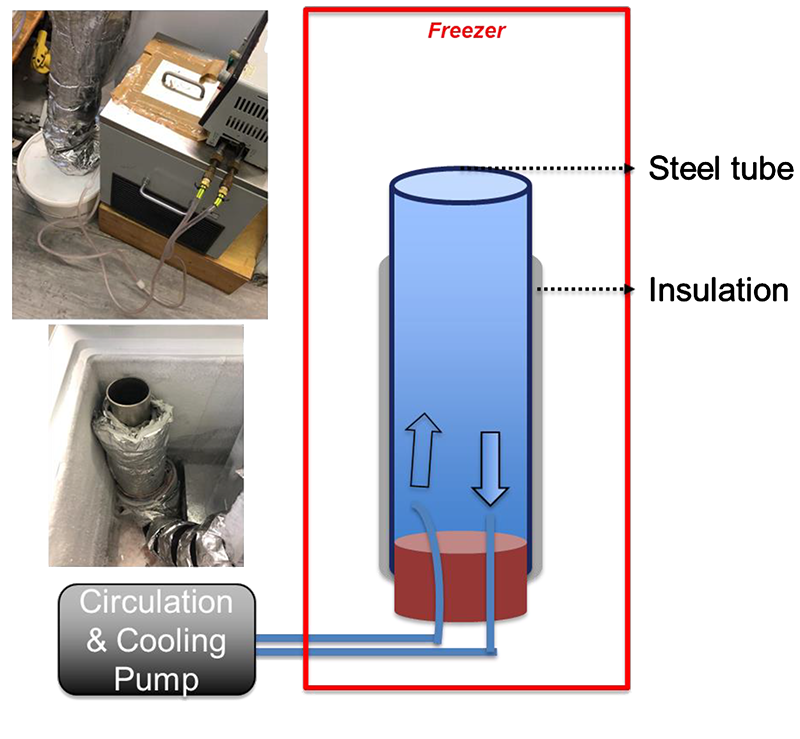 Freezer

Steel tube

Insulation

Circulation & Cooling Pump